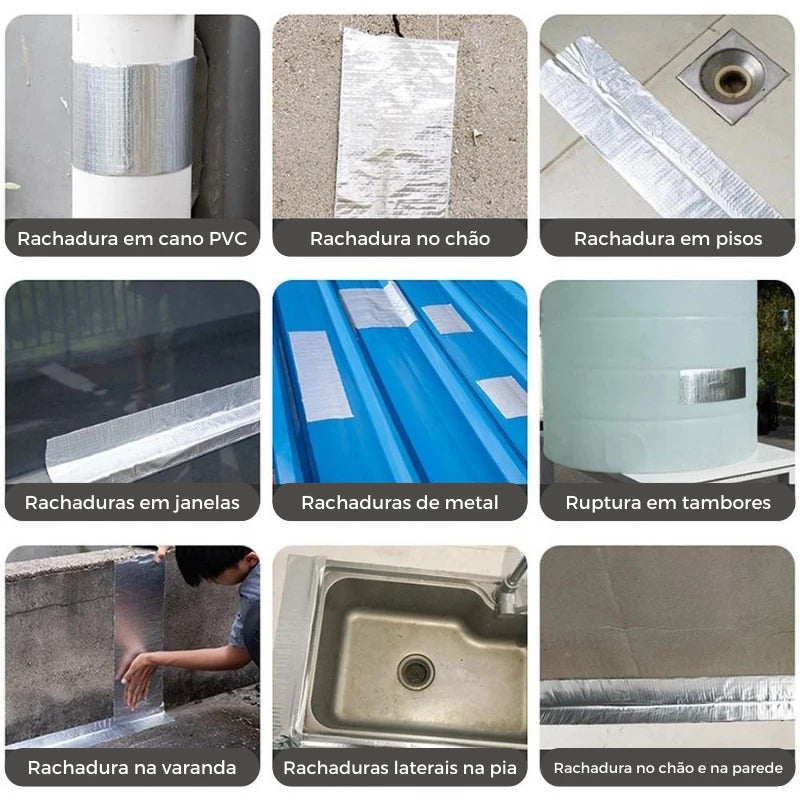 Rachadura em cano PVC

Rachadura no chão

Rachadura em pisos

Rachaduras em janelas

Rachaduras de metal

Ruptura em tambores

Rachadura na varanda

Rachaduras laterais na pia

Rachadura no chão e na parede