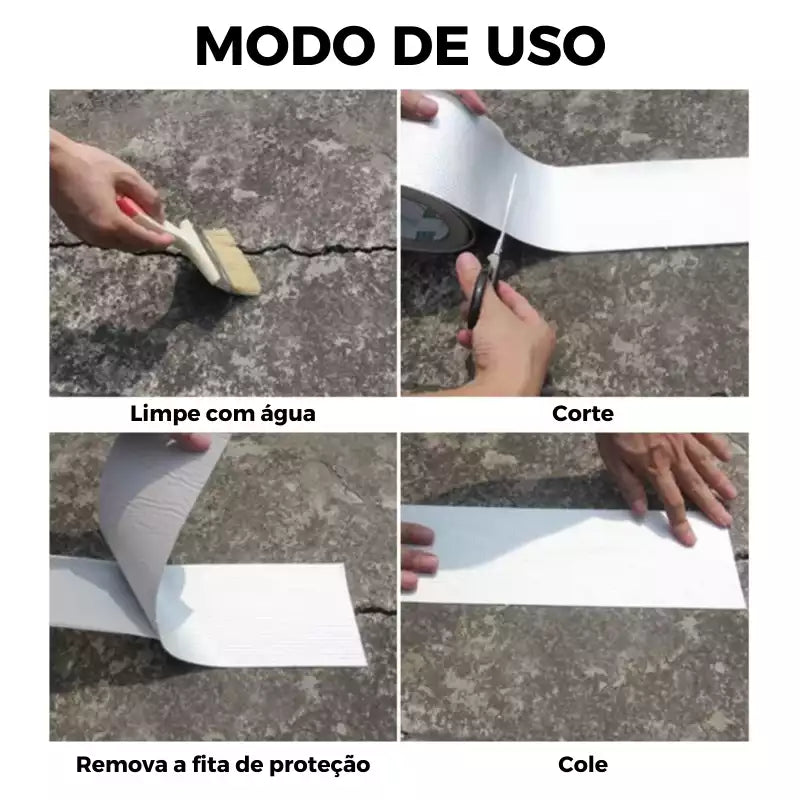 MODO DE USO

Limpe com água

Corte

Remova a fita de proteção

Cole