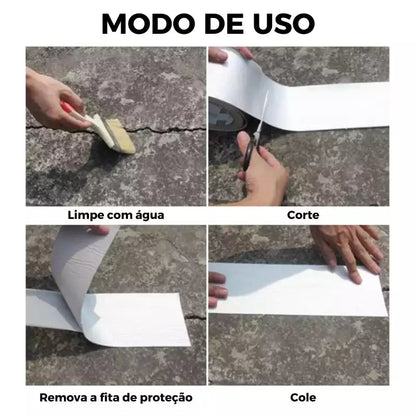 MODO DE USO

Limpe com água

Corte

Remova a fita de proteção

Cole